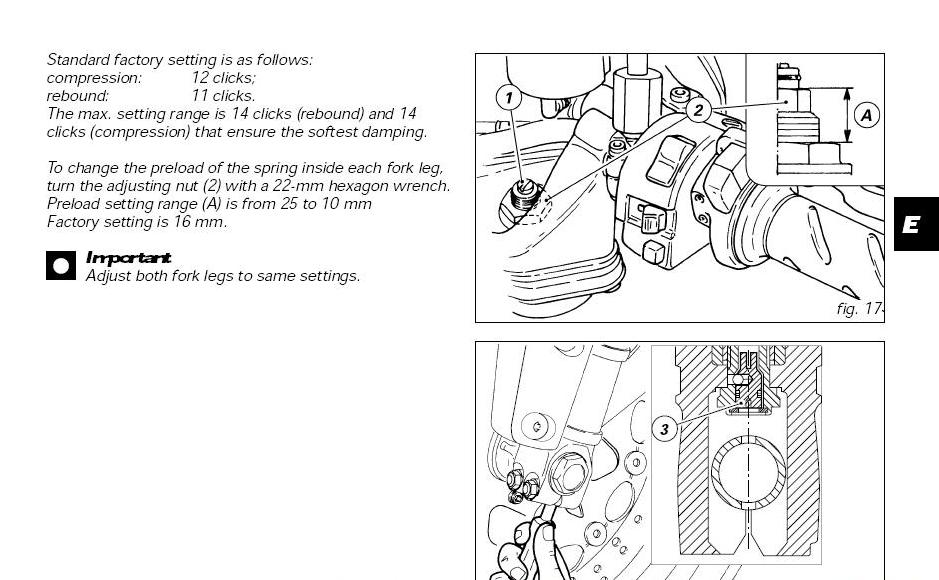 Standard factory setting is as follows:
compression: 12 clicks;
rebound: 11 clicks.
The max. setting range is 14 clicks (rebound) and 14 clicks (compression) that ensure the softest damping.

To change the preload of the spring inside each fork leg, turn the adjusting nut (2) with a 22-mm hexagon wrench.
Preload setting range (A) is from 25 to 10 mm
Factory setting is 16 mm.

Important
Adjust both fork legs to same settings.

1
2
A
fig. 17

E

3