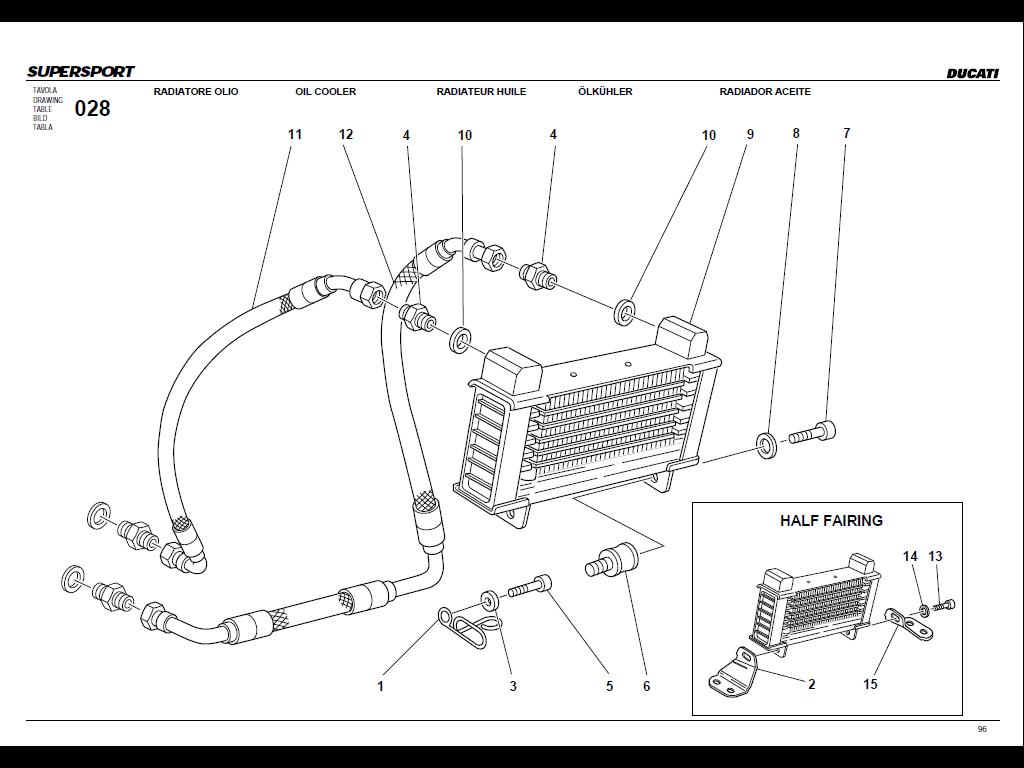 SUPERSPORT

DUCATI

TAVOLA
DRAWING
TABLE
BILD
TABLA

028

RADIATORE OLIO OIL COOLER RADIATEUR HUILE ÖLKÜHLER RADIADOR ACEITE

11 12 4 10 4 10 9 8 7

HALF FAIRING

14 13

1 3 5 6 2 15

96