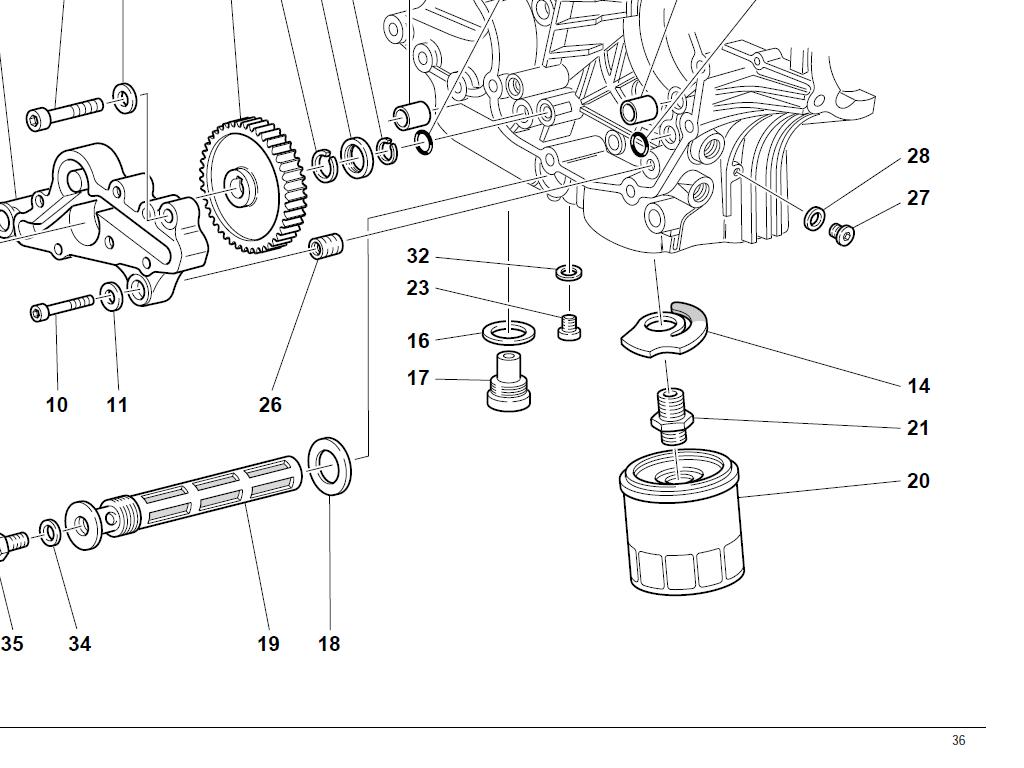 28
27
32
23
16
17
14
21
20
10
11
26
35
34
19
18
36